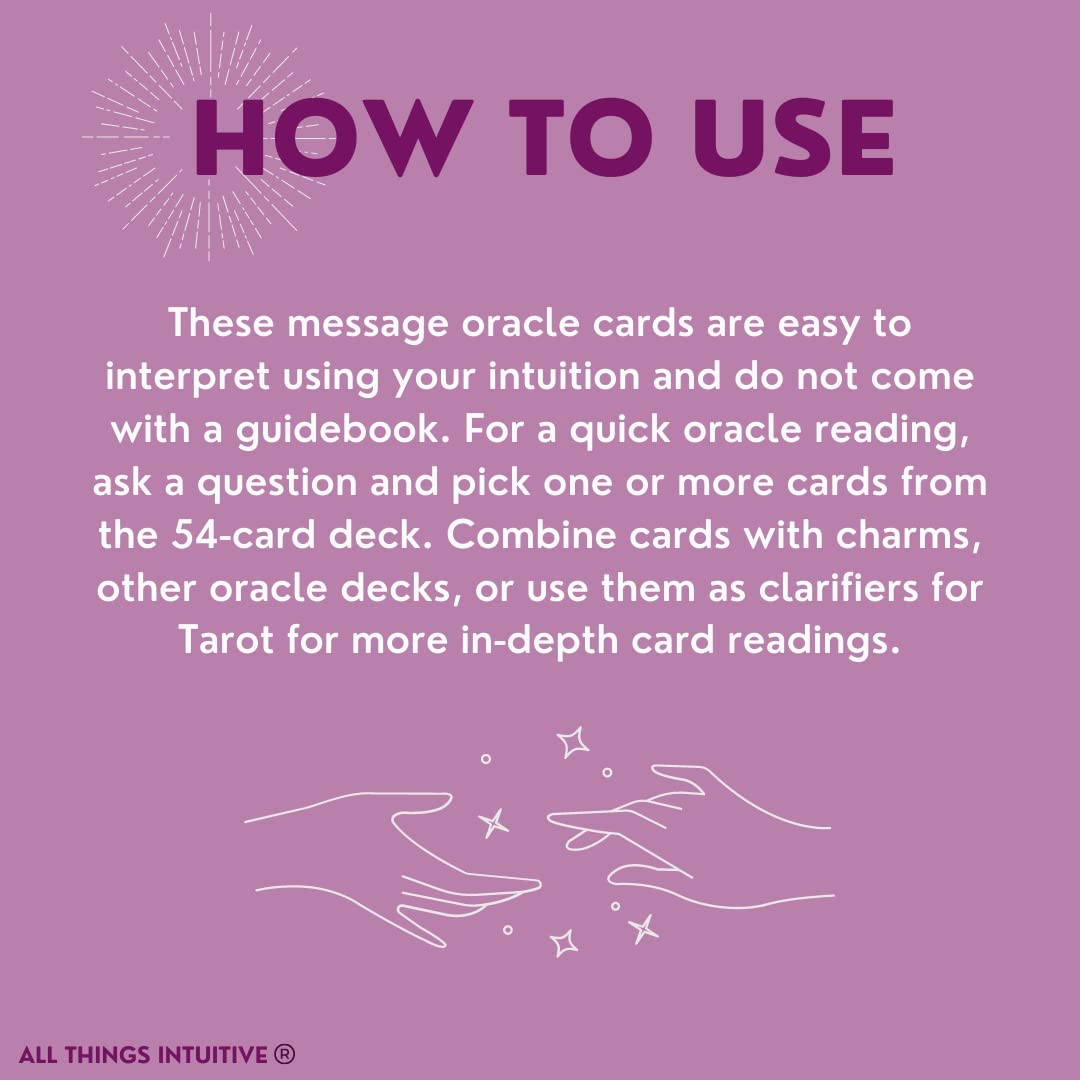 HOW TO USE

These message oracle cards are easy to interpret using your intuition and do not come with a guidebook. For a quick oracle reading, ask a question and pick one or more cards from the 54-card deck. Combine cards with charms, other oracle decks, or use them as clarifiers for Tarot for more in-depth card readings.

ALL THINGS INTUITIVE ®